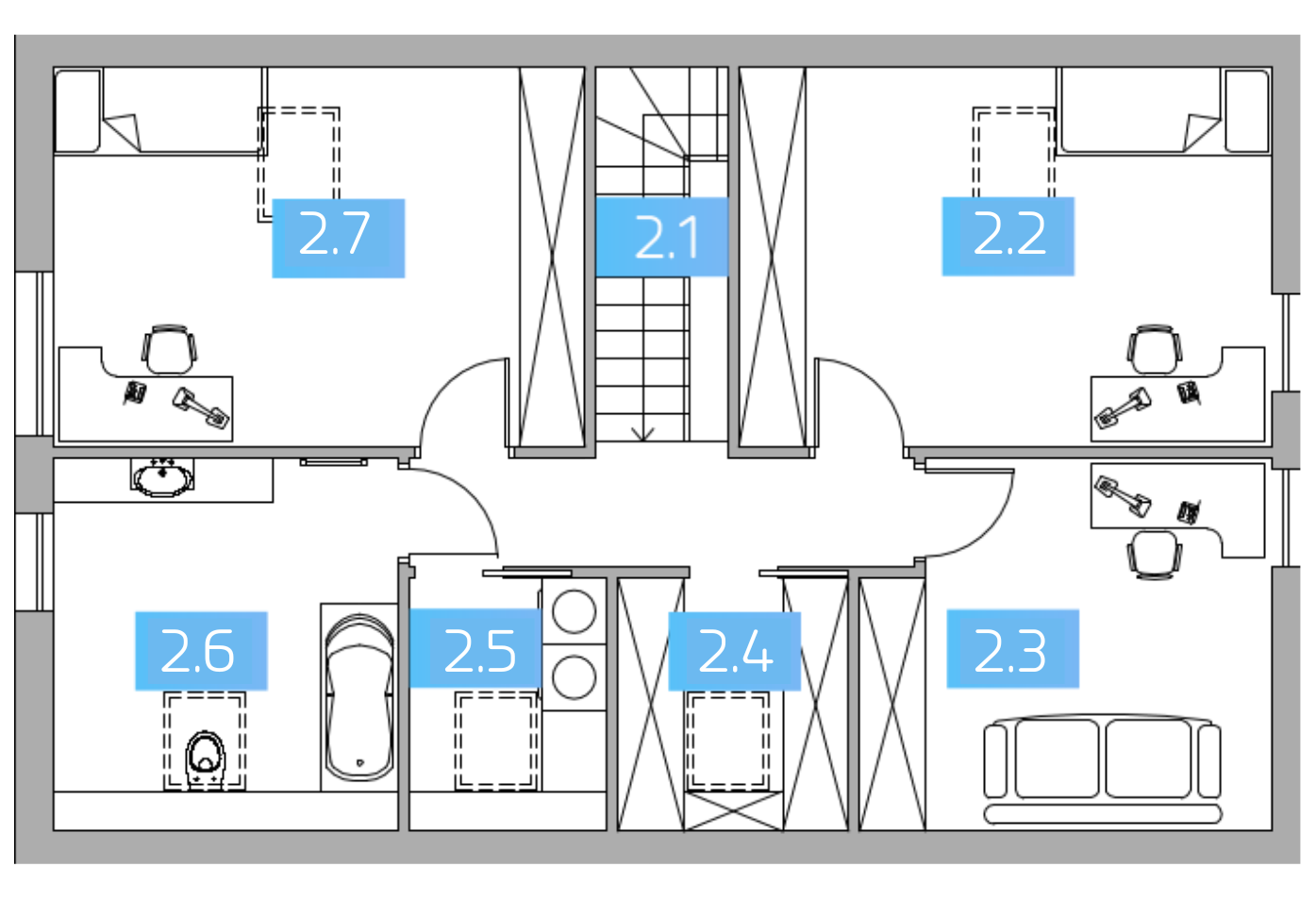 2.7
2.1
2.2
2.6
2.5
2.4
2.3